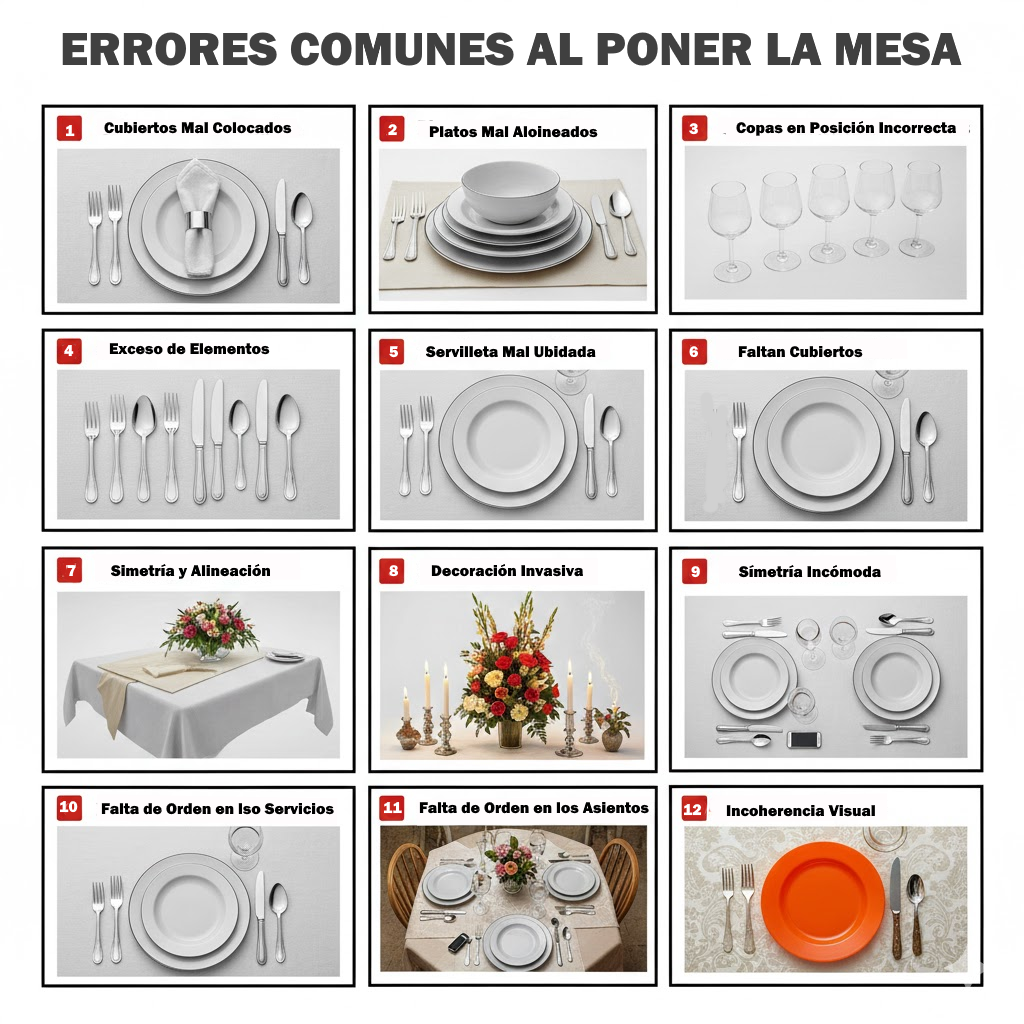 ERRORES COMUNES AL PONER LA MESA

1 Cubiertos Mal Colocados

2 Platos Mal Aloineados

3 Copas en Posición Incorrecta

4 Exceso de Elementos

5 Servilleta Mal Ubidada

6 Faltan Cubiertos

7 Simetría y Alineación

8 Decoración Invasiva

9 Símetría Incómoda

10 Falta de Orden en lso Servicios

11 Falta de Orden en los Asientos

12 Incoherencia Visual